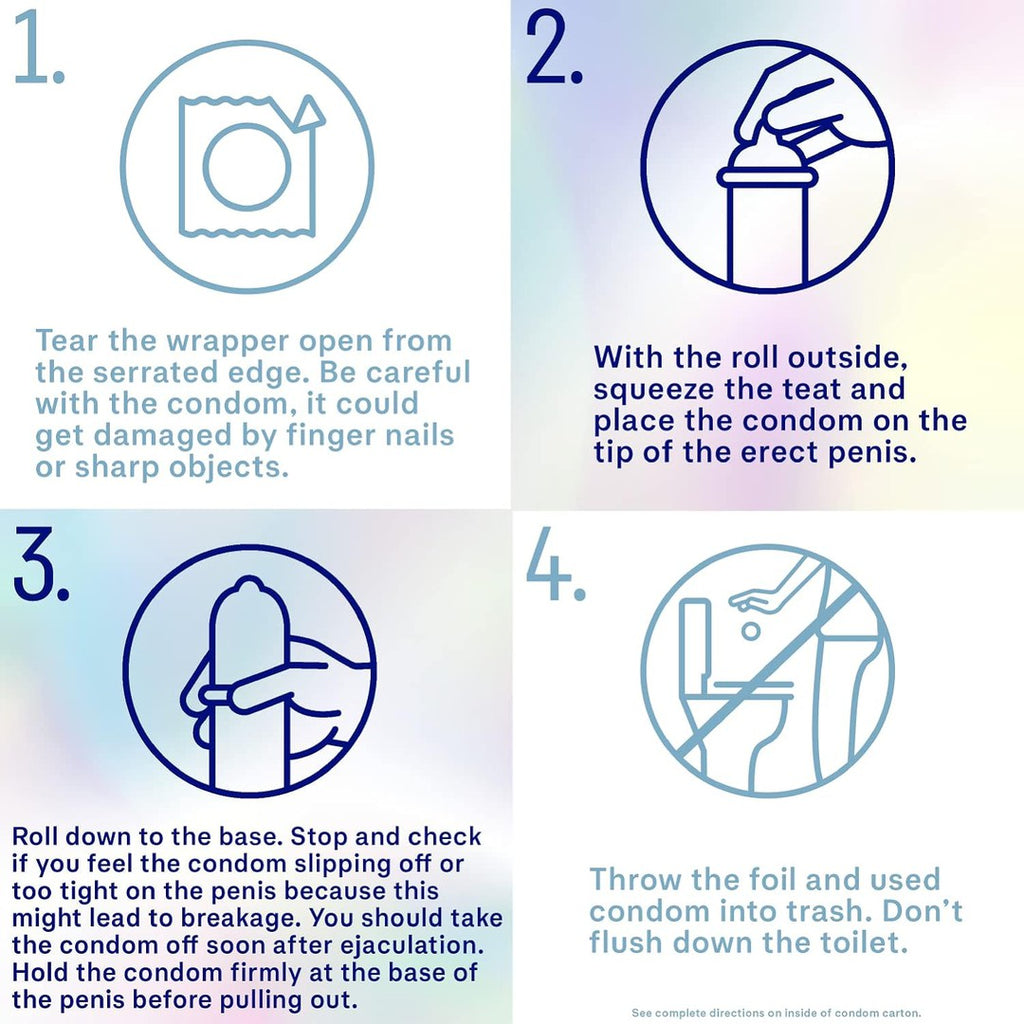 1.

Tear the wrapper open from the serrated edge. Be careful with the condom, it could get damaged by finger nails or sharp objects.

2.

With the roll outside, squeeze the teat and place the condom on the tip of the erect penis.

3.

Roll down to the base. Stop and check if you feel the condom slipping off or too tight on the penis because this might lead to breakage. You should take the condom off soon after ejaculation. Hold the condom firmly at the base of the penis before pulling out.

4.

Throw the foil and used condom into trash. Don't flush down the toilet.

See complete directions on inside of condom carton.